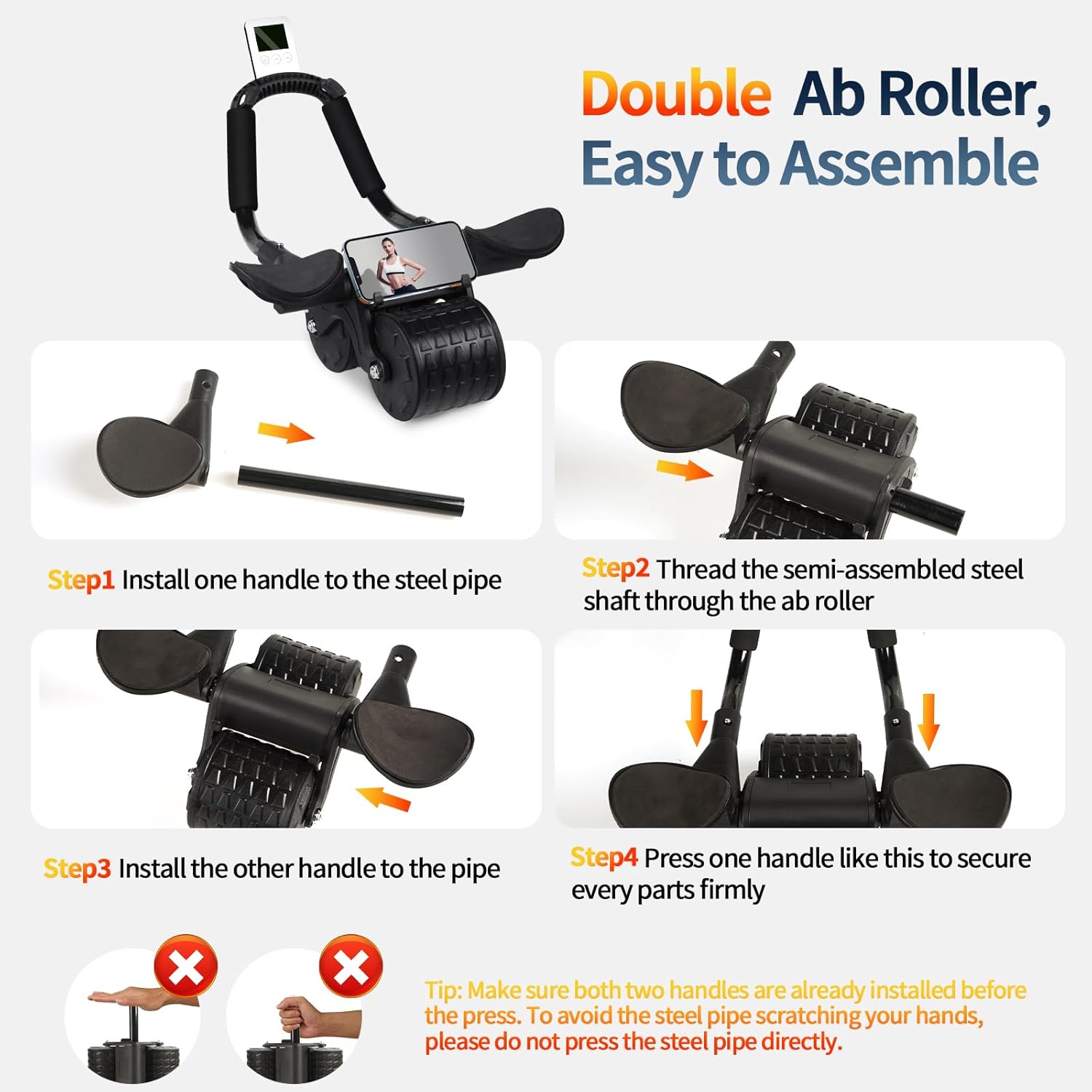 Double Ab Roller, Easy to Assemble

Step1 Install one handle to the steel pipe

Step2 Thread the semi-assembled steel shaft through the ab roller

Step3 Install the other handle to the pipe

Step4 Press one handle like this to secure every parts firmly

Tip: Make sure both two handles are already installed before the press. To avoid the steel pipe scratching your hands, please do not press the steel pipe directly.